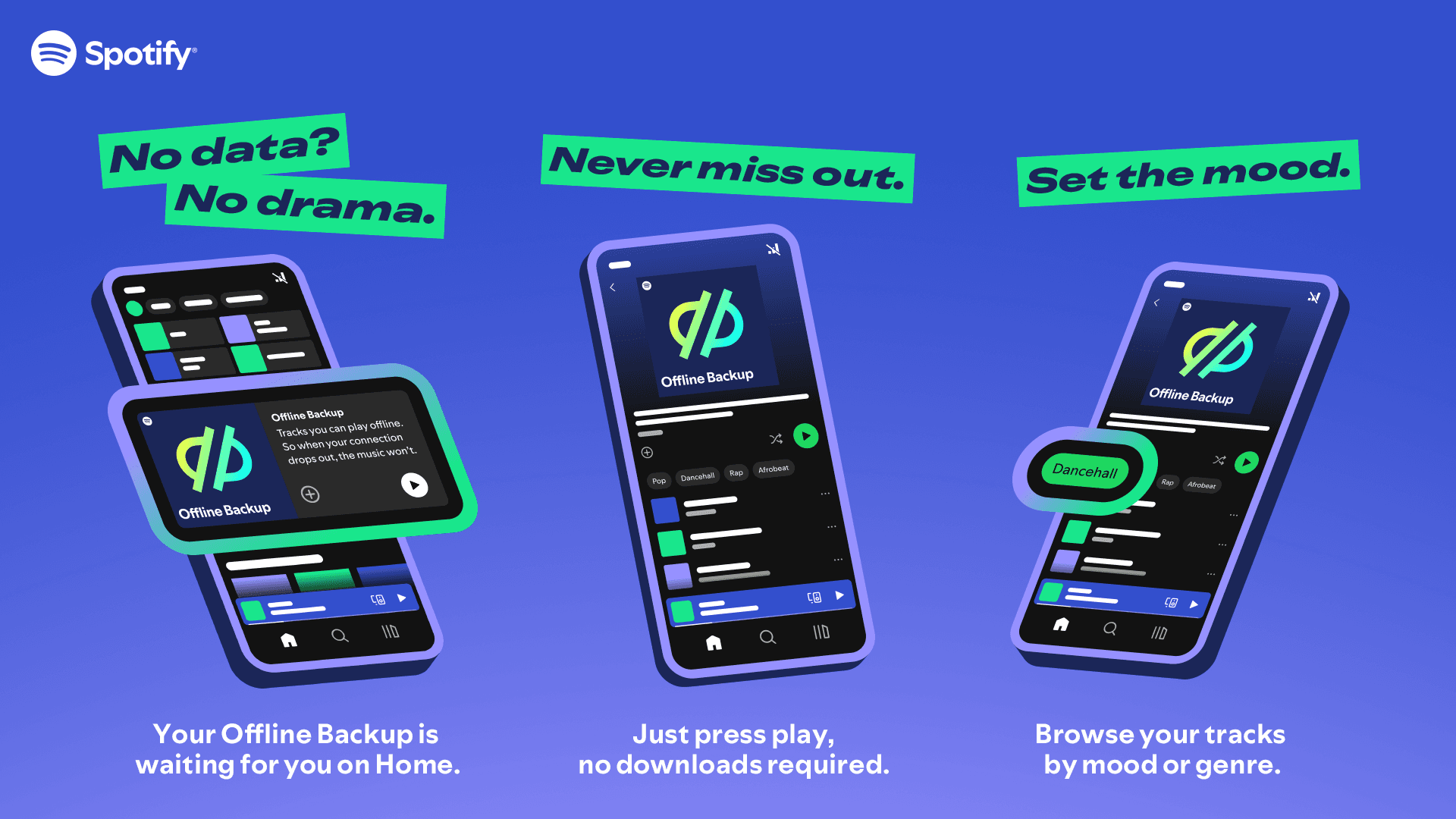 Spotify®

No data?
No drama.

Offline Backup
Offline Backup
Tracks you can play offline. So when your connection drops out, the music won't.

Your Offline Backup is waiting for you on Home.

Never miss out.

Offline Backup
Pop Dancehall Rap Afrobeat

Just press play, no downloads required.

Set the mood.

Offline Backup
Dancehall
Rap Afrobeat

Browse your tracks by mood or genre.